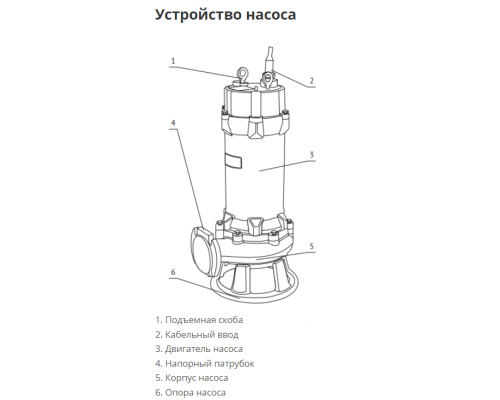 Устройство насоса

1

2

4

3

5

6

1. Подъемная скоба
2. Кабельный ввод
3. Двигатель насоса
4. Напорный патрубок
5. Корпус насоса
6. Опора насоса