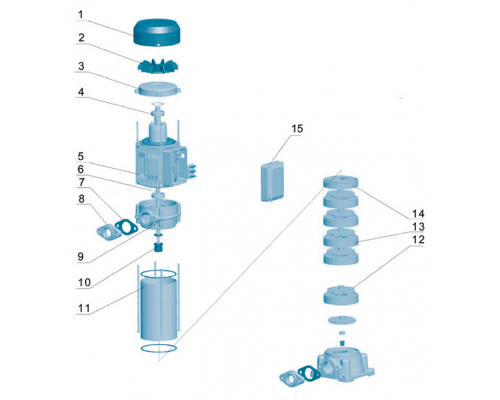 1
2
3
4
5
6
7
8
9
10
11
15
14
13
12